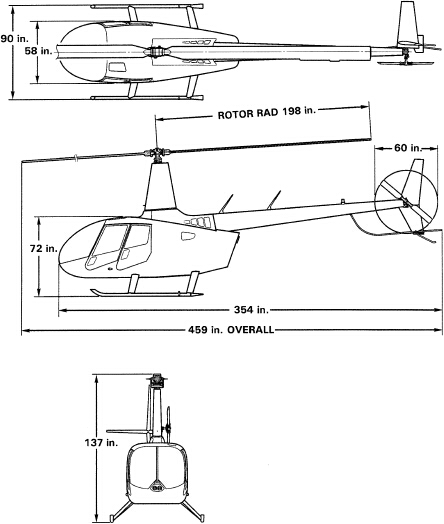 90 in.
58 in.
ROTOR RAD 198 in.
60 in.
72 in.
354 in.
459 in. OVERALL
137 in.